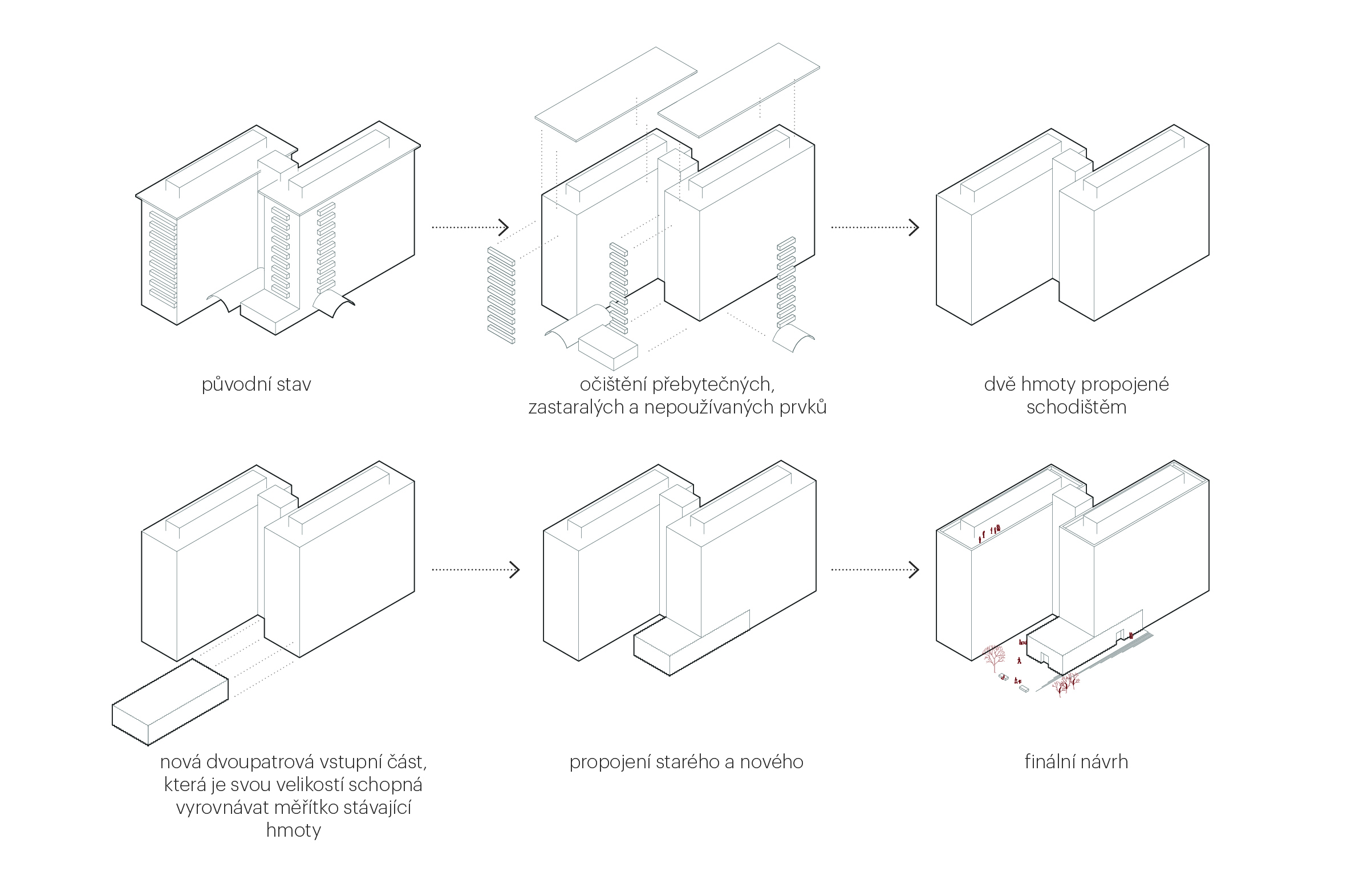 původní stav

očištění přebytečných, zastaralých a nepoužívaných prvků

dvě hmoty propojené schodištěm

nová dvoupatrová vstupní část, která je svou velikostí schopná vyrovnávat měřítko stávající hmoty

propojení starého a nového

finální návrh